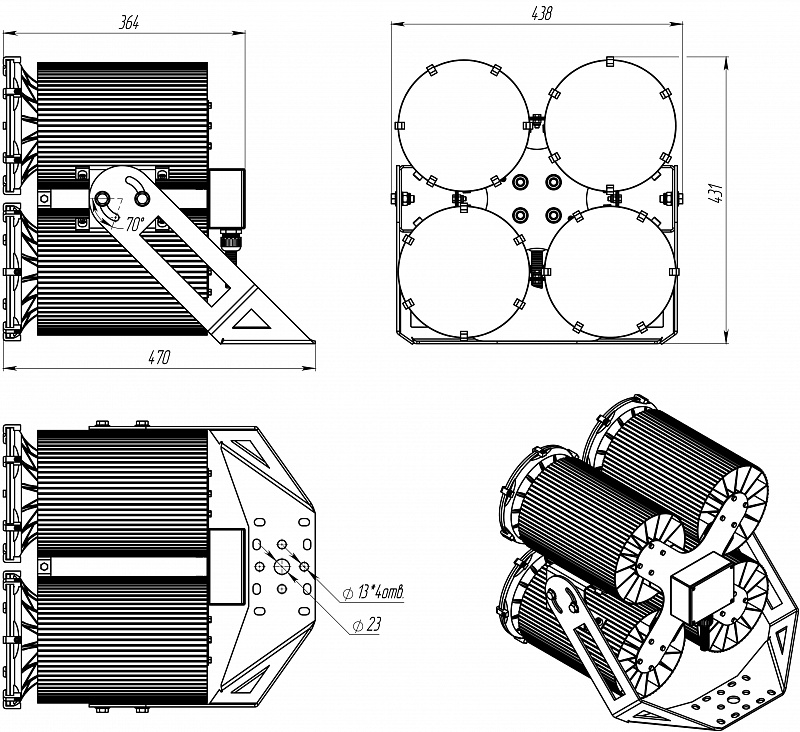 364

438

431

70°

470

$\phi$ 13*4отв.

$\phi$ 23